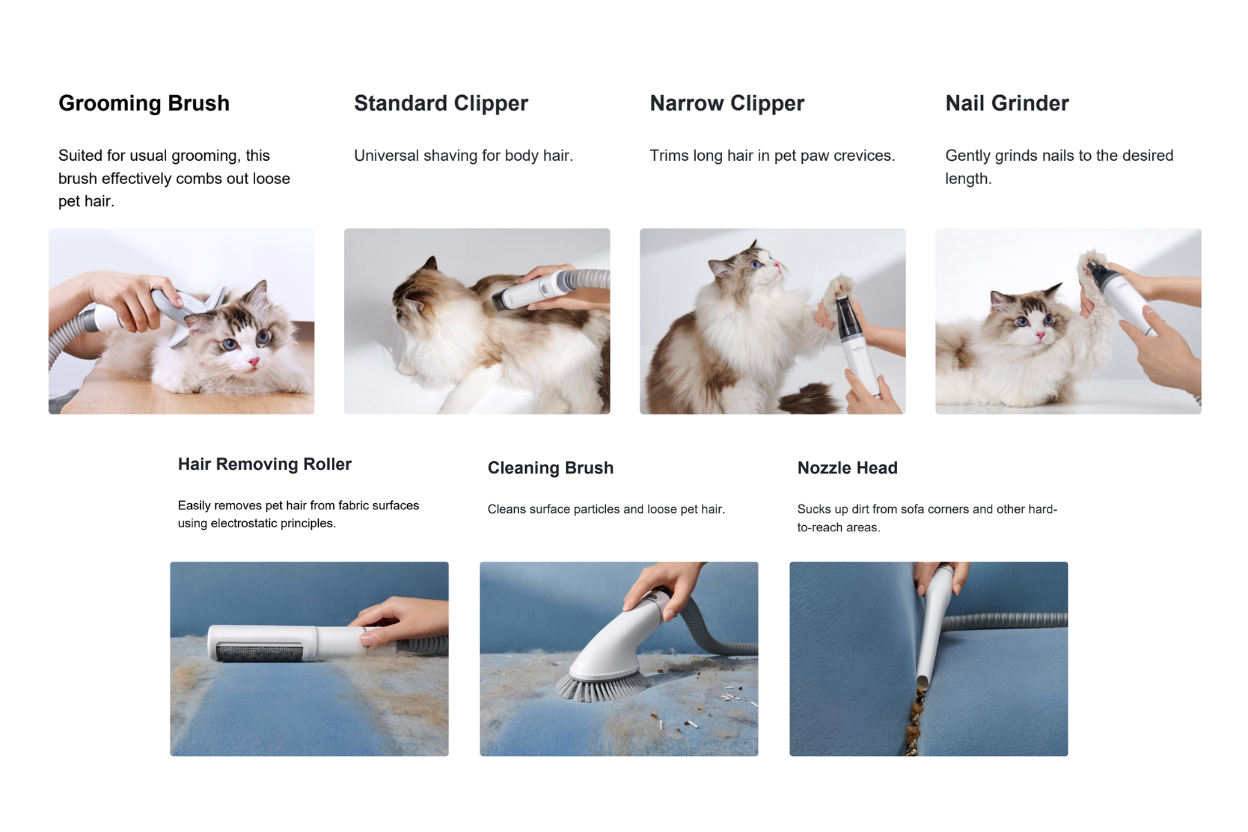 Grooming Brush

Suited for usual grooming, this brush effectively combs out loose pet hair.

Standard Clipper

Universal shaving for body hair.

Narrow Clipper

Trims long hair in pet paw crevices.

Nail Grinder

Gently grinds nails to the desired length.

Hair Removing Roller

Easily removes pet hair from fabric surfaces using electrostatic principles.

Cleaning Brush

Cleans surface particles and loose pet hair.

Nozzle Head

Sucks up dirt from sofa corners and other hard-to-reach areas.