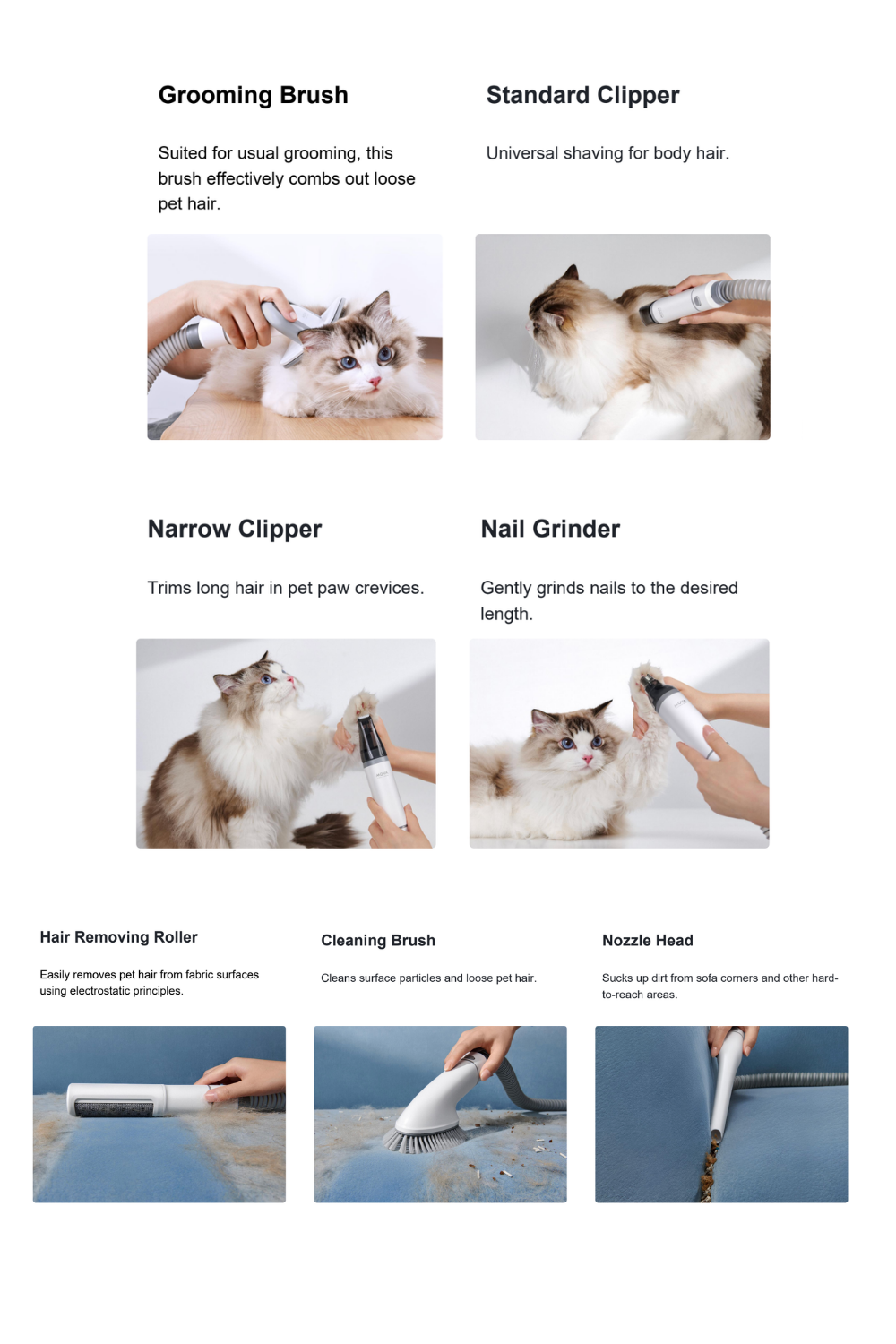 Grooming Brush

Suited for usual grooming, this brush effectively combs out loose pet hair.

Standard Clipper

Universal shaving for body hair.

Narrow Clipper

Trims long hair in pet paw crevices.

Nail Grinder

Gently grinds nails to the desired length.

Hair Removing Roller

Easily removes pet hair from fabric surfaces using electrostatic principles.

Cleaning Brush

Cleans surface particles and loose pet hair.

Nozzle Head

Sucks up dirt from sofa corners and other hard-to-reach areas.