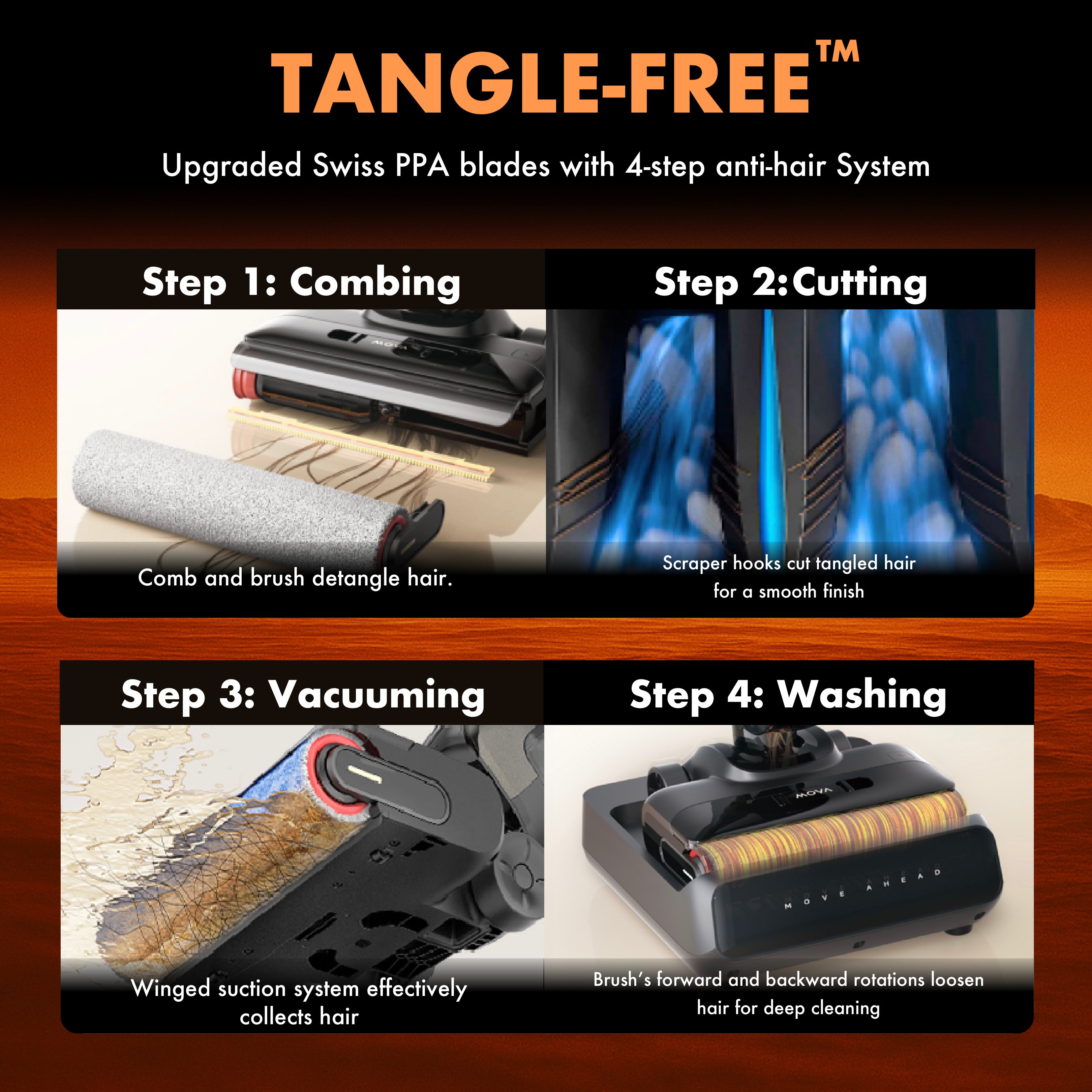 TANGLE-FREE™

Upgraded Swiss PPA blades with 4-step anti-hair System

Step 1: Combing

MOVA

Comb and brush detangle hair.

Step 2:Cutting

Scraper hooks cut tangled hair for a smooth finish

Step 3: Vacuuming

Winged suction system effectively collects hair

Step 4: Washing

MOVA

MOVE AHEAD

Brush's forward and backward rotations loosen hair for deep cleaning